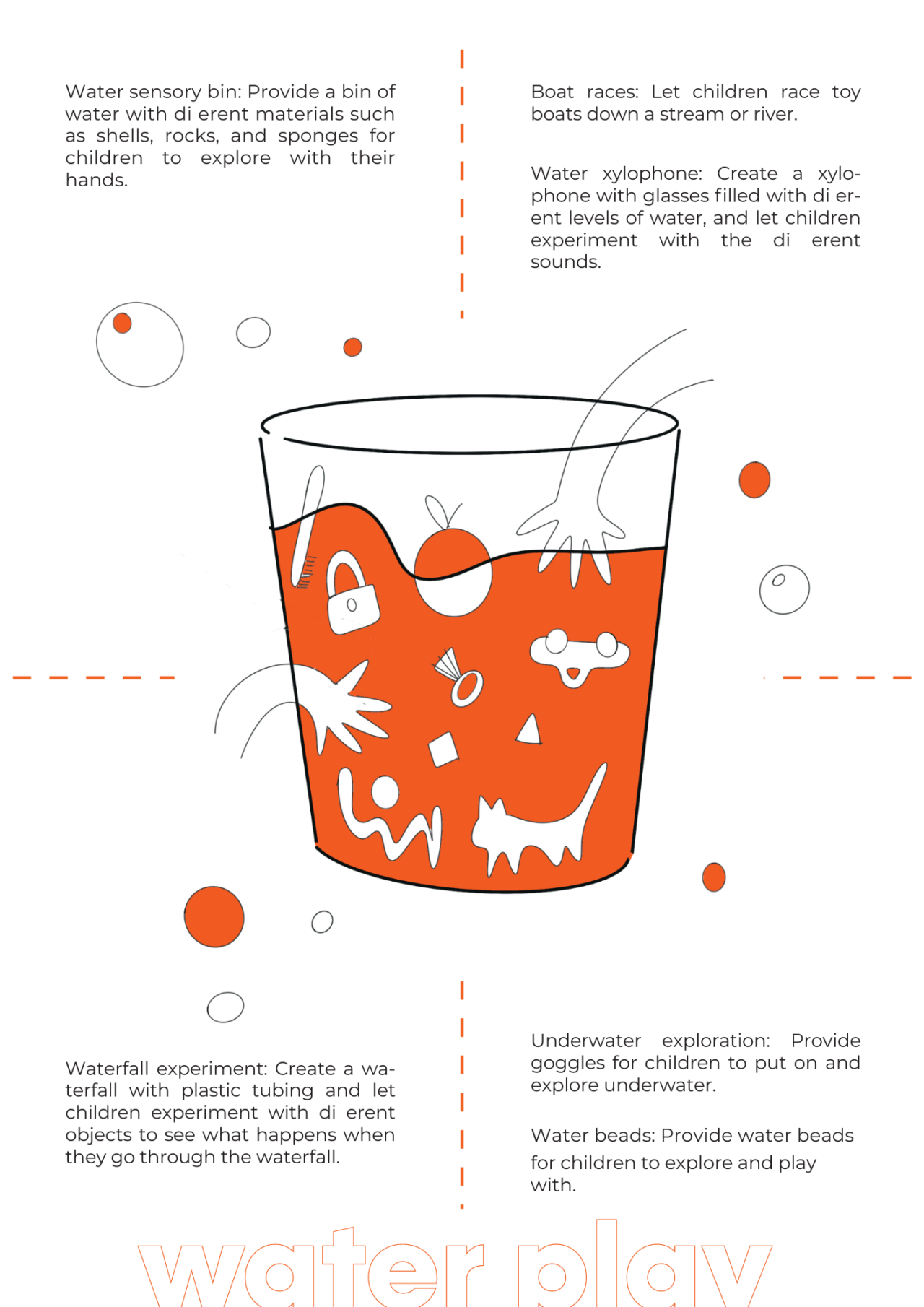 Water sensory bin: Provide a bin of water with di erent materials such as shells, rocks, and sponges for children to explore with their hands.

Boat races: Let children race toy boats down a stream or river.

Water xylophone: Create a xylophone with glasses filled with di erent levels of water, and let children experiment with the di erent sounds.

Waterfall experiment: Create a waterfall with plastic tubing and let children experiment with di erent objects to see what happens when they go through the waterfall.

Underwater exploration: Provide goggles for children to put on and explore underwater.

Water beads: Provide water beads for children to explore and play with.

water play